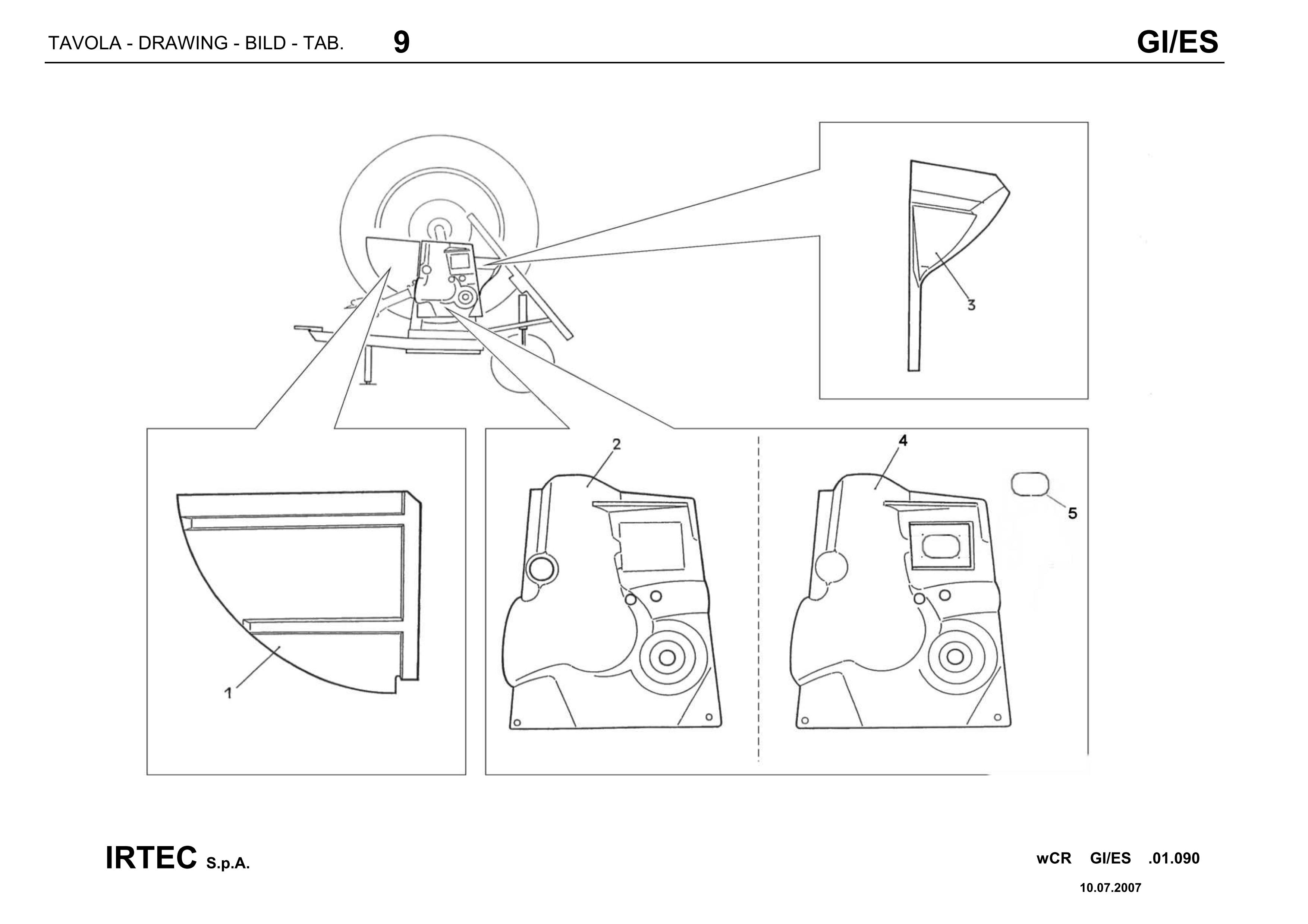 TAVOLA - DRAWING - BILD - TAB. 9 GI/ES

3

2

4

5

1

IRTEC S.p.A.

wCR GI/ES .01.090

10.07.2007